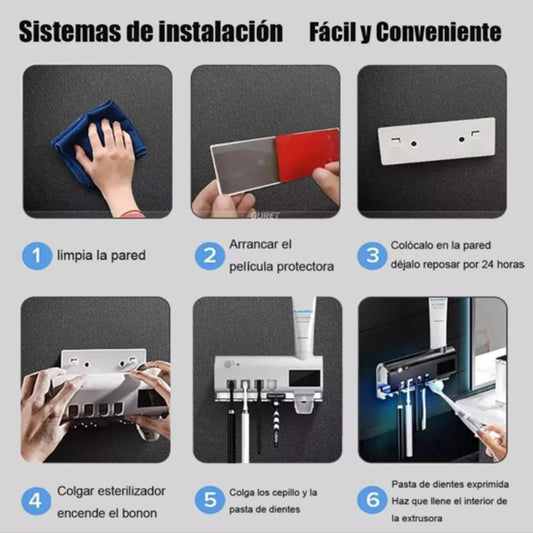 Sistemas de instalación Fácil y Conveniente

1 limpia la pared

2 Arrancar el película protectora

3 Colócalo en la pared déjalo reposar por 24 horas

4 Colgar esterilizador encende el bonon

5 Colga los cepillo y la pasta de dientes

6 Pasta de dientes exprimida Haz que llene el interior de la extrusora